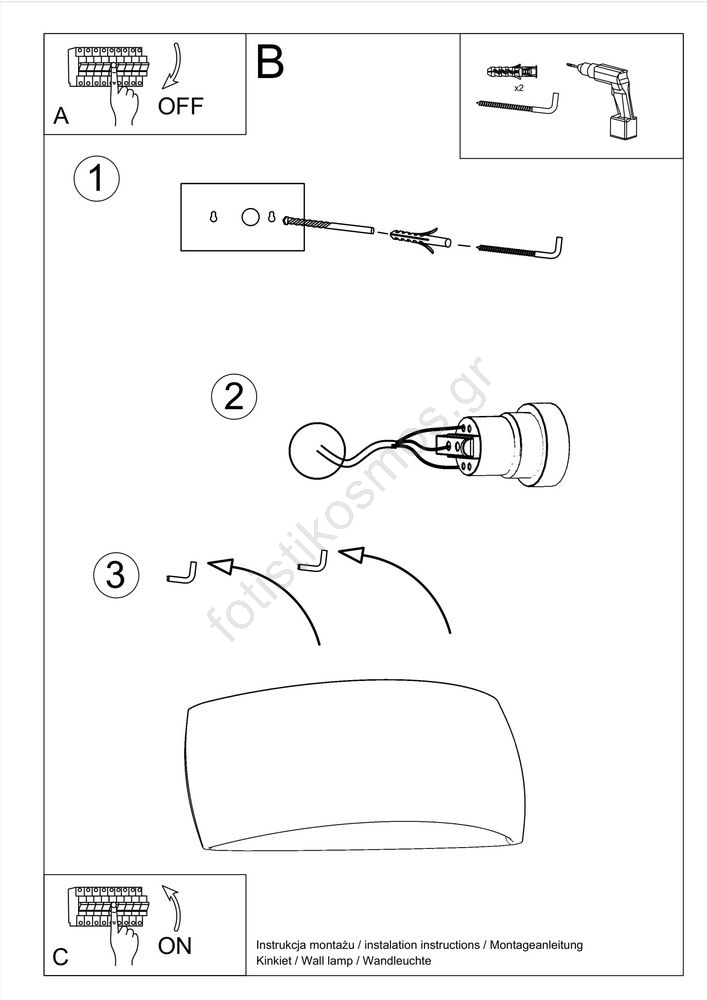 A

OFF

B

x2

1

2

3

fotistikosmos.gr

C

ON

Instrukcja montażu / instalation instructions / Montageanleitung
Kinkiet / Wall lamp / Wandleuchte