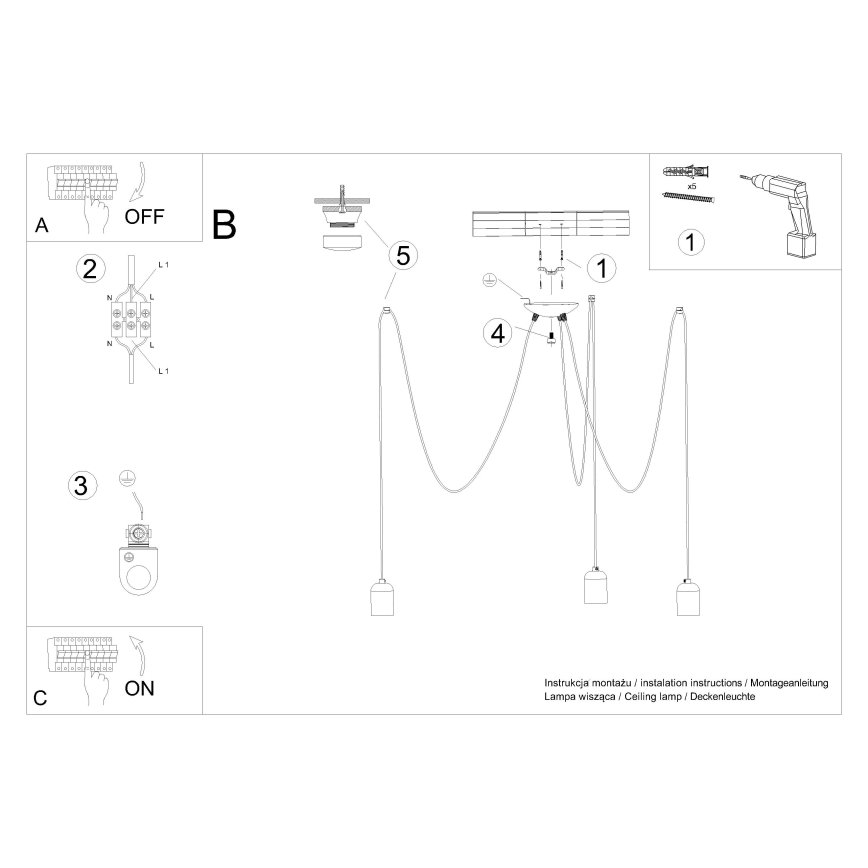 A
OFF

2
L 1
N
L
N
L
L 1

3

C
ON

B

5

1

4

x5

1

Instrukcja montażu / instalation instructions / Montageanleitung
Lampa wisząca / Ceiling lamp / Deckenleuchte