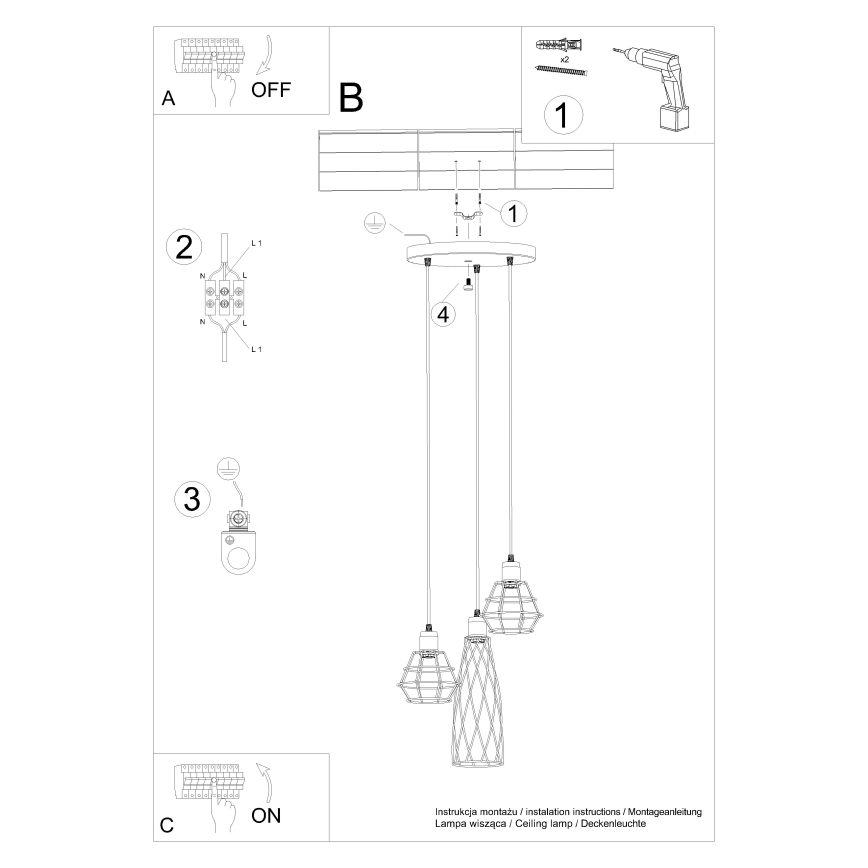 A
OFF

B

x2

1

1

2

L 1
N
L
N
L
L 1

4

3

C
ON

Instrukcja montażu / instalation instructions / Montageanleitung
Lampa wisząca / Ceiling lamp / Deckenleuchte