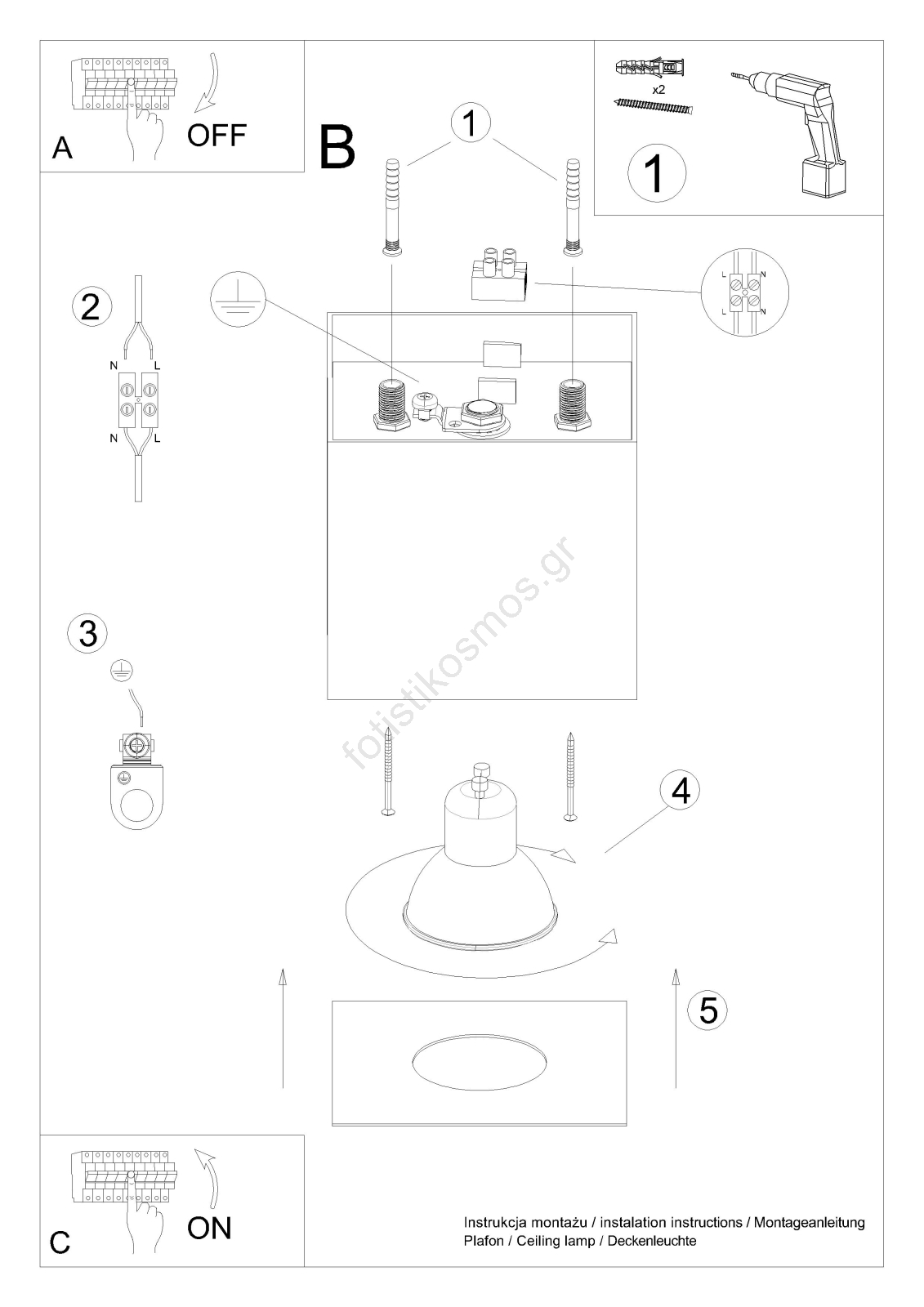 A

OFF

B

1

x2

1

2

N L

N L

L N

L N

3

fotistikosmos.gr

4

5

C

ON

Instrukcja montażu / instalation instructions / Montageanleitung
Plafon / Ceiling lamp / Deckenleuchte