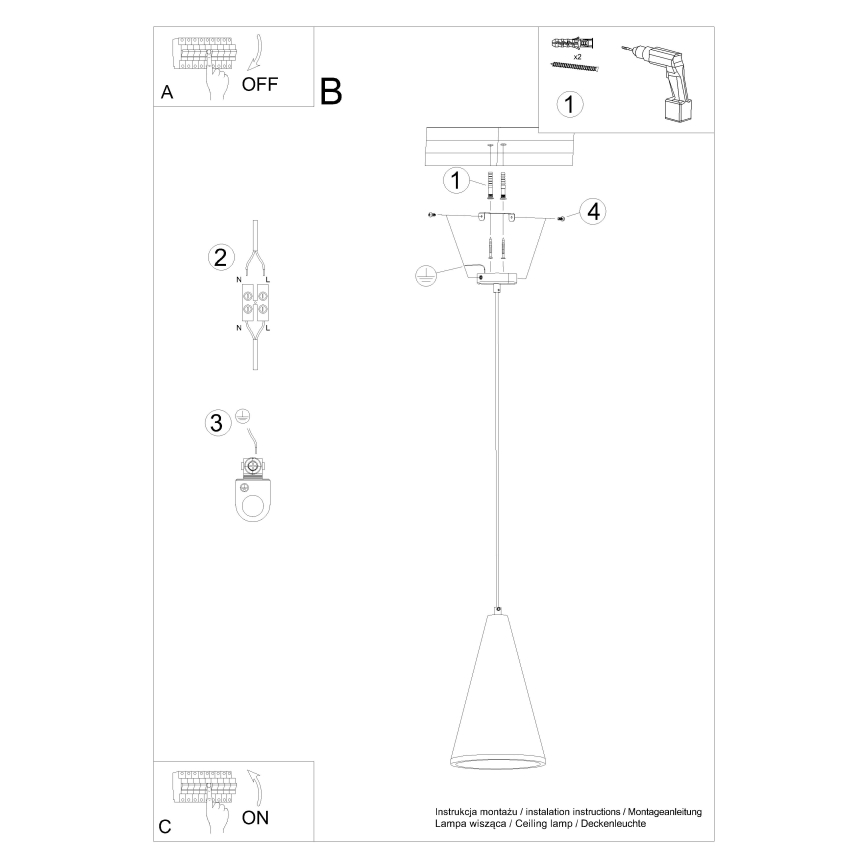 A OFF

B

x2

1

1

4

2

N L

N L

3

C ON

Instrukcja montażu / instalation instructions / Montageanleitung
Lampa wisząca / Ceiling lamp / Deckenleuchte