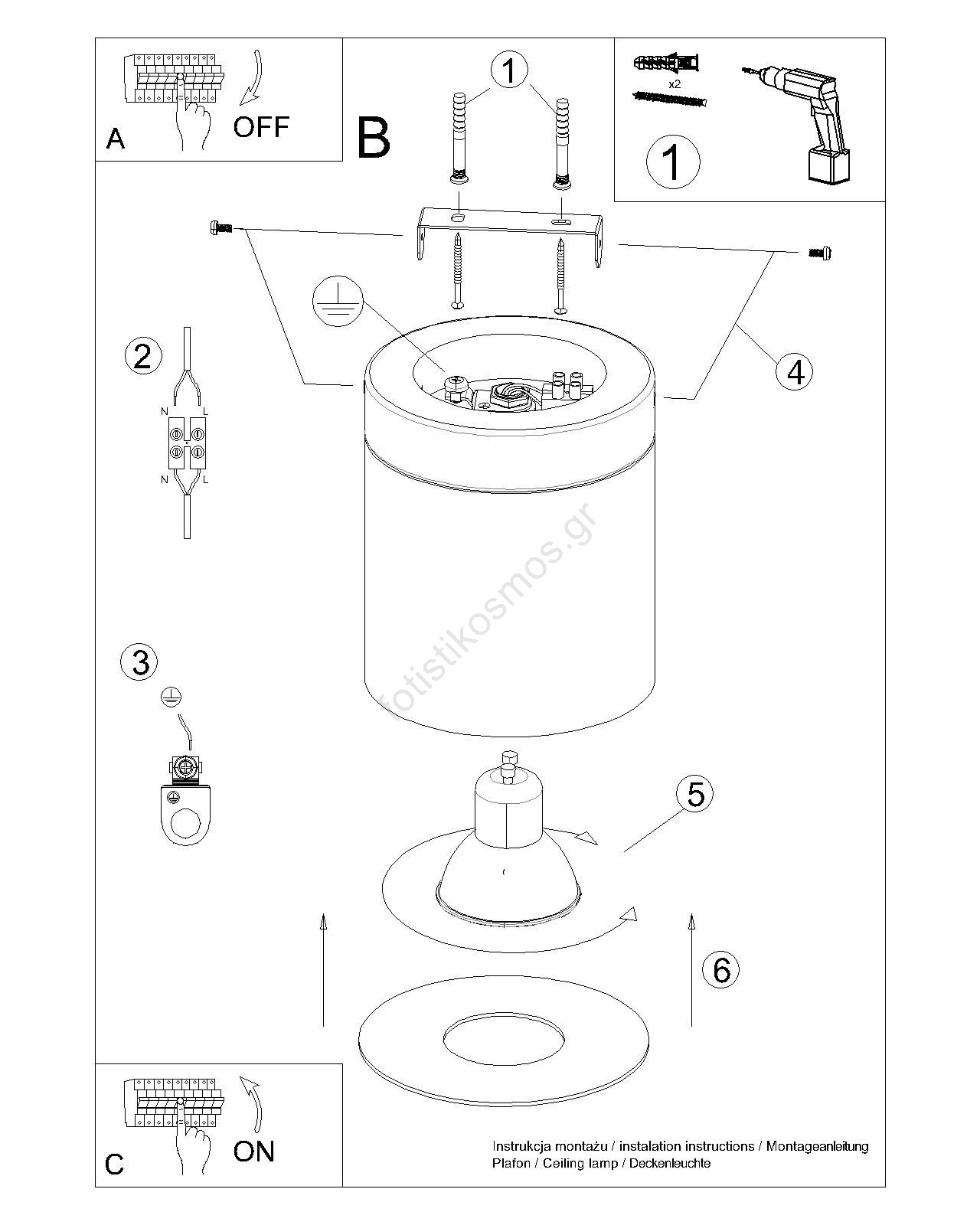 A

OFF

B

1

x2

1

2

N L

N L

4

fotistikosmos.gr

3

5

6

C

ON

Instrukcja montażu / instalation instructions / Montageanleitung
Plafon / Ceiling lamp / Deckenleuchte