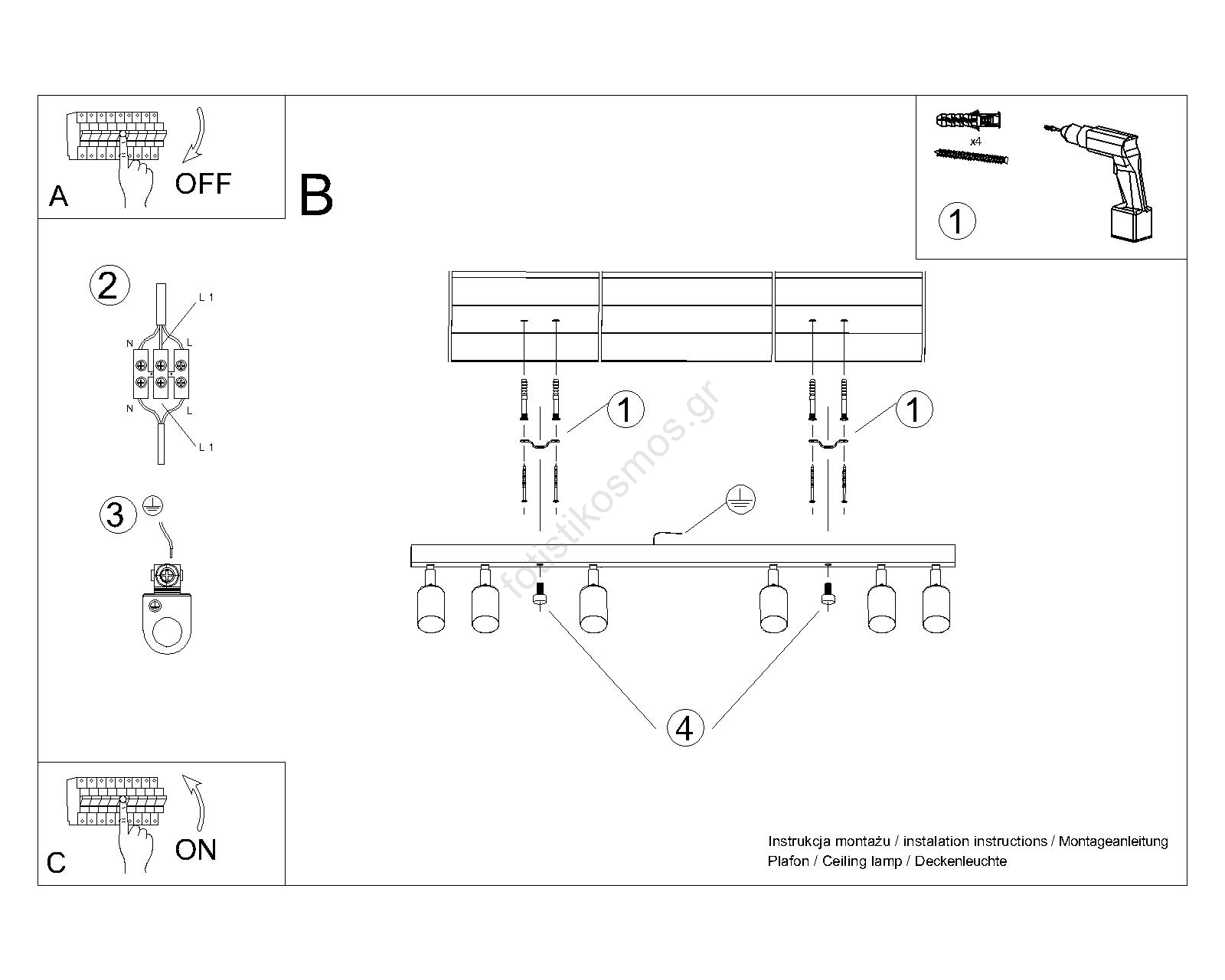 A
OFF

B

x4

1

2

L 1
N
L
N
L
L 1

3

1

1

fotistikosmos.gr

4

C
ON

Instrukcja montażu / instalation instructions / Montageanleitung
Plafon / Ceiling lamp / Deckenleuchte