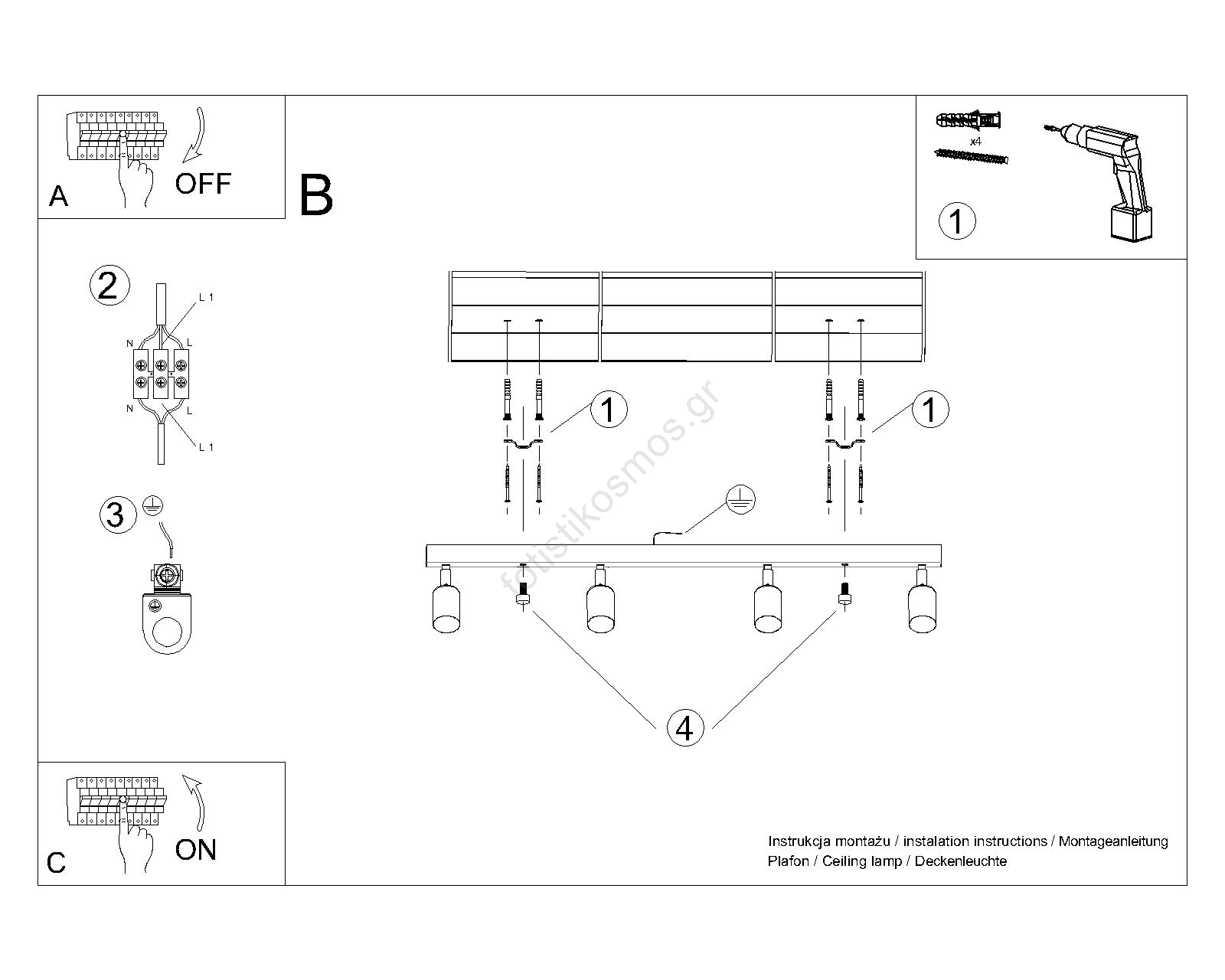 A
OFF

B

x4

1

2
L 1
N
L
N
L
L 1

3

1

1

fotistikosmos.gr

4

C
ON

Instrukcja montażu / instalation instructions / Montageanleitung
Plafon / Ceiling lamp / Deckenleuchte