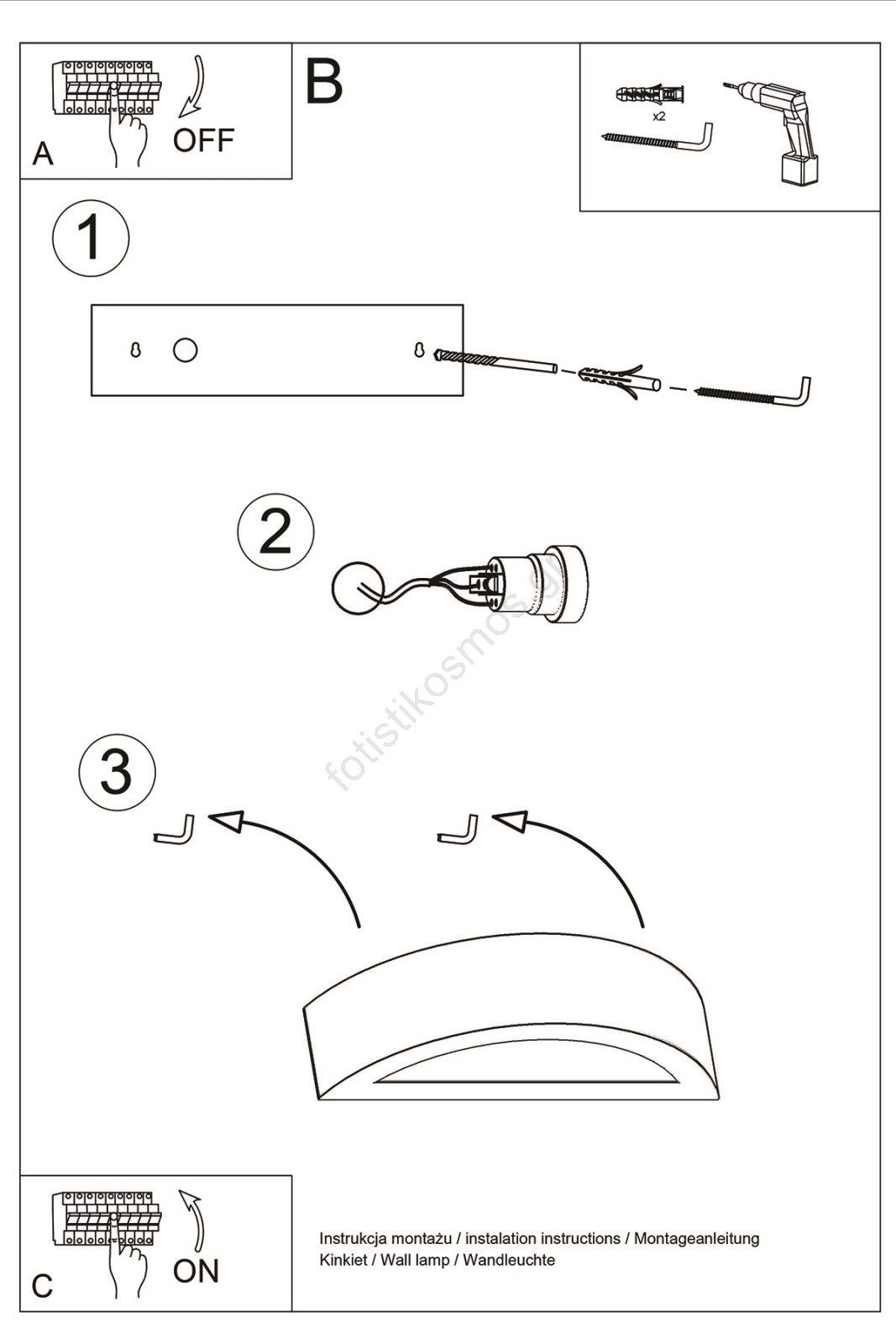 A
OFF

B

x2

1

2

fotistikosmos.gr

3

C
ON

Instrukcja montażu / instalation instructions / Montageanleitung
Kinkiet / Wall lamp / Wandleuchte