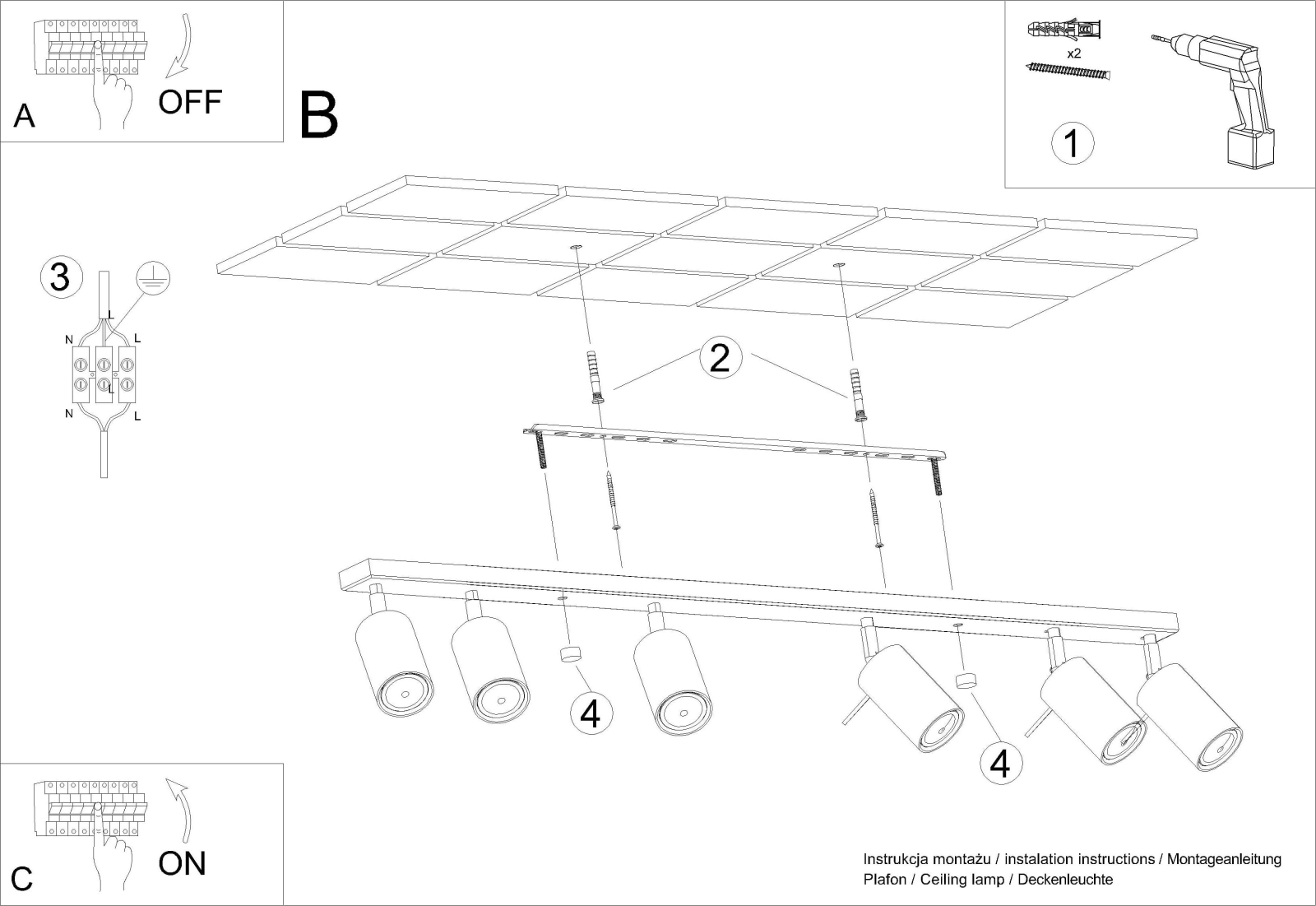 A

OFF

B

x2

1

3

L

N

L

L

N

L

2

4

4

C

ON

Instrukcja montażu / instalation instructions / Montageanleitung
Plafon / Ceiling lamp / Deckenleuchte