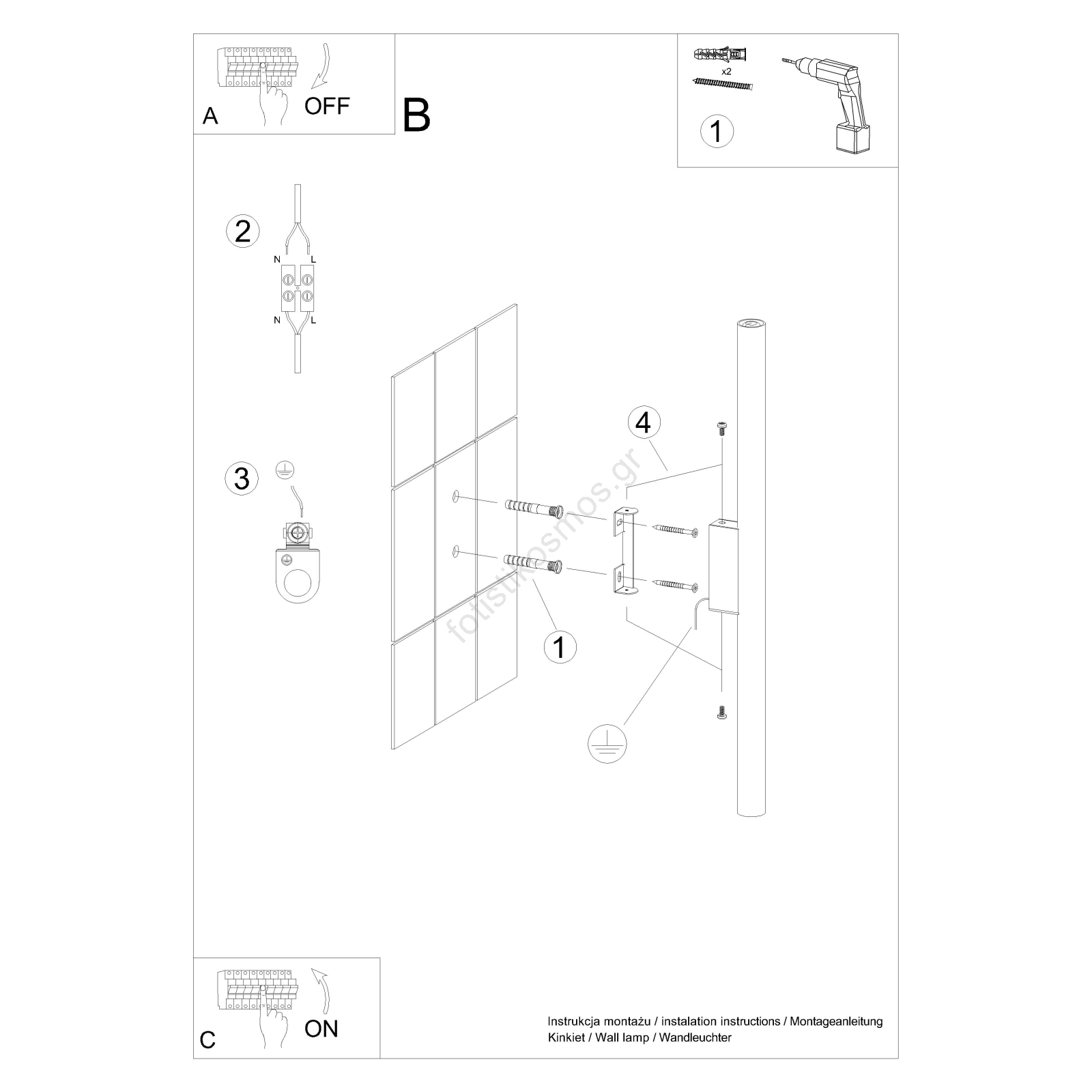 A OFF

B

x2

1

2

N L

N L

3

4

1

fotistikosmos.gr

C ON

Instrukcja montażu / instalation instructions / Montageanleitung
Kinkiet / Wall lamp / Wandleuchter