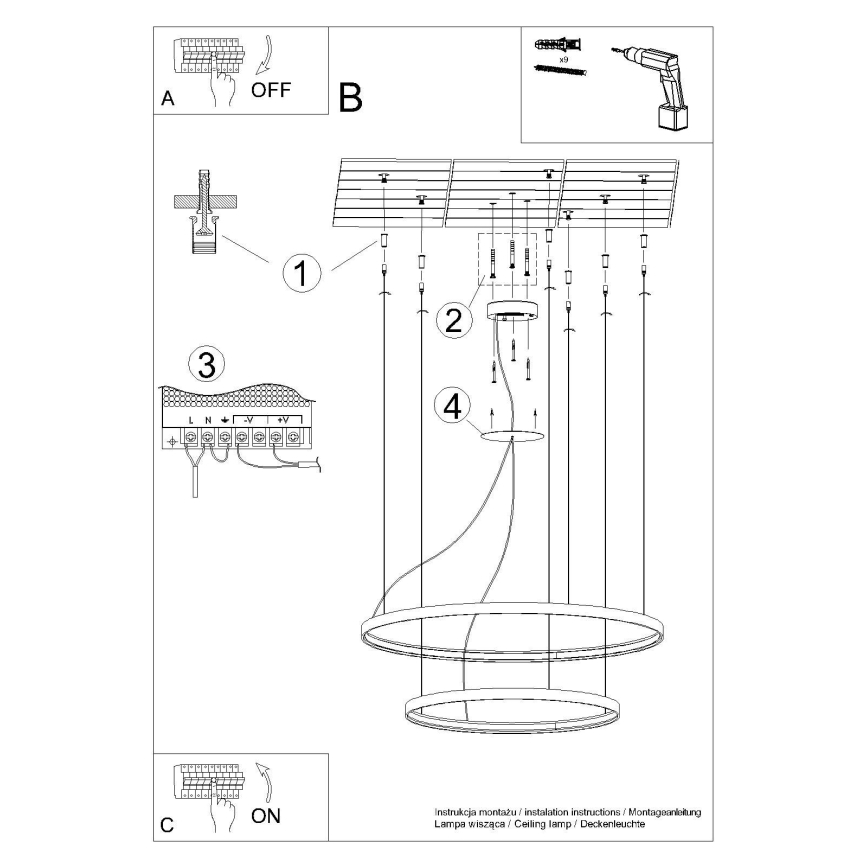 A
OFF
B
x9
1
2
3
L N -V +V
4
C
ON
Instrukcja montażu / instalation instructions / Montageanleitung
Lampa wisząca / Ceiling lamp / Deckenleuchte