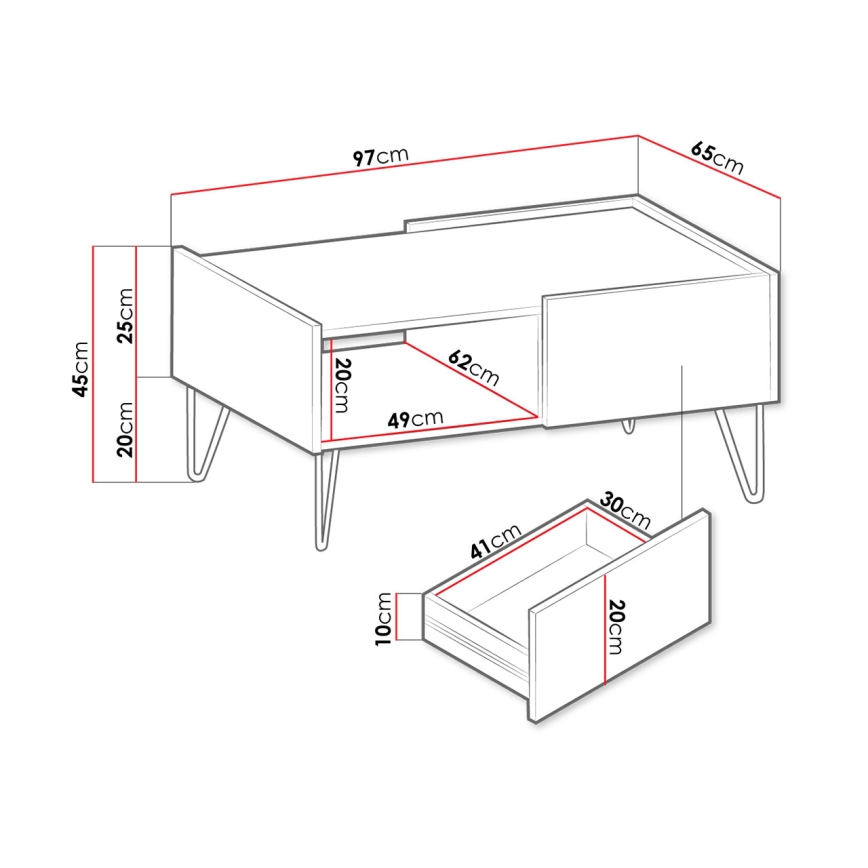 97cm
65cm
45cm
25cm
20cm
20cm
62cm
49cm
30cm
41cm
10cm
20cm