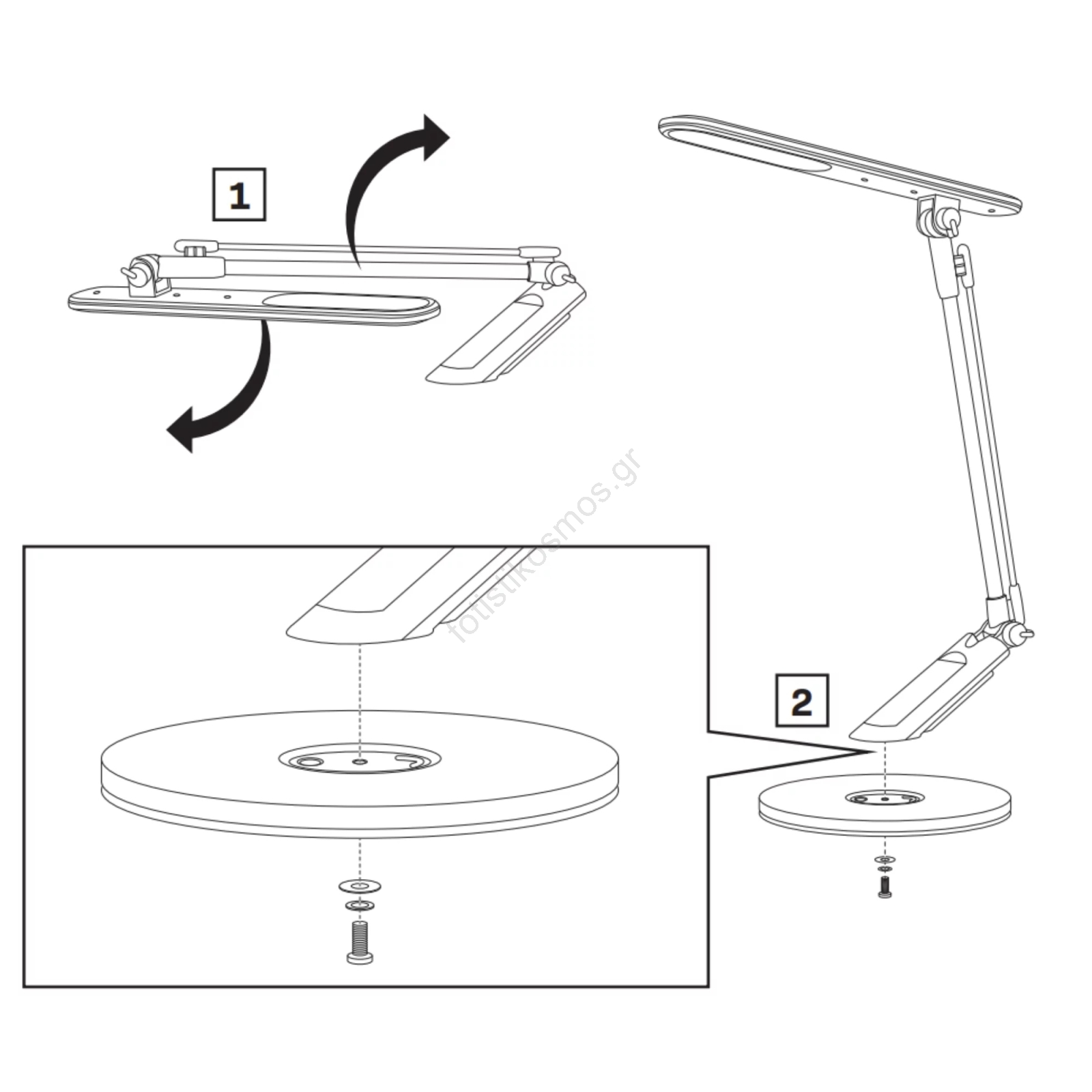 1

fotistikosmos.gr

2