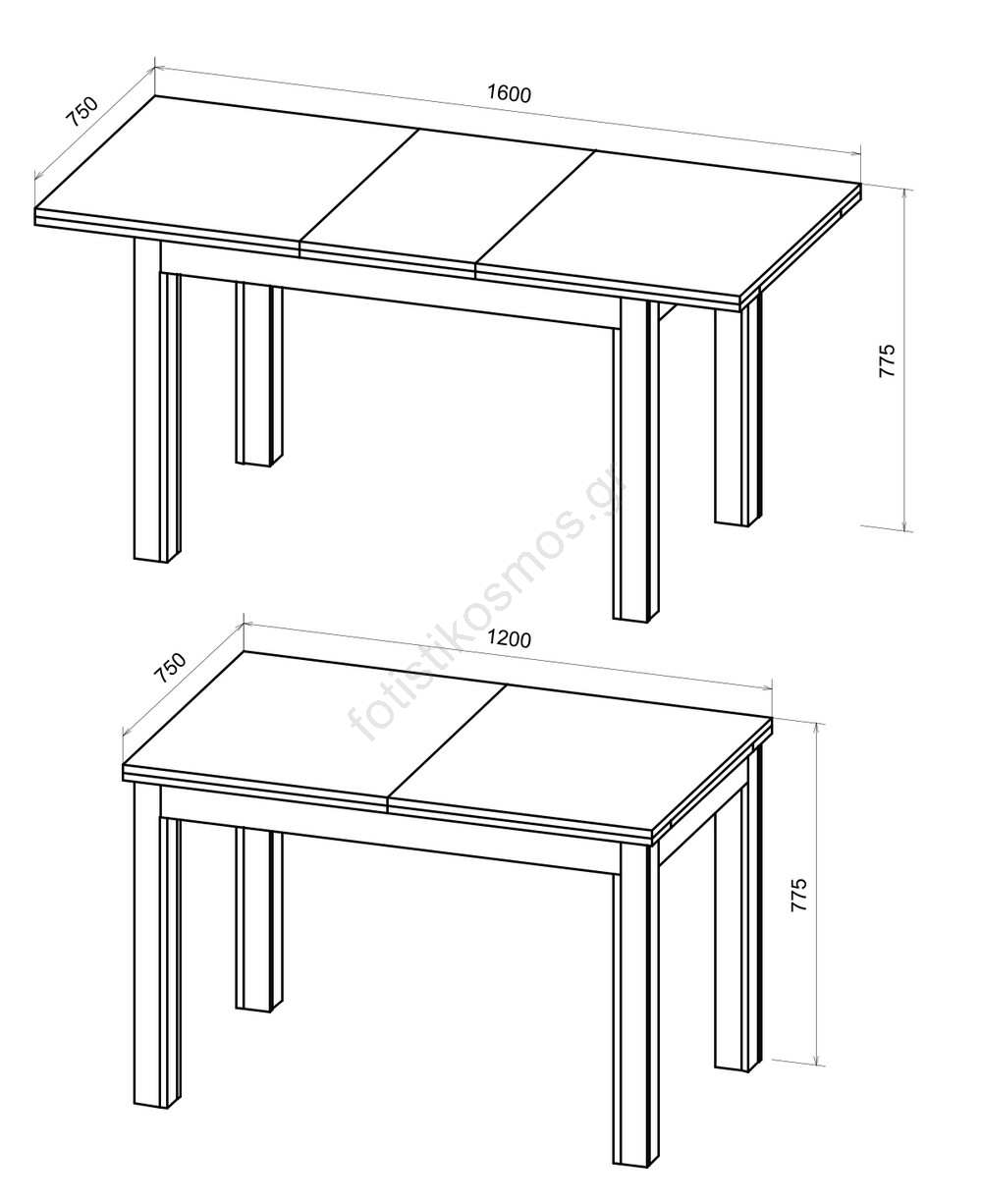 750
1600
775
fotistikosmos.gr
750
1200
775